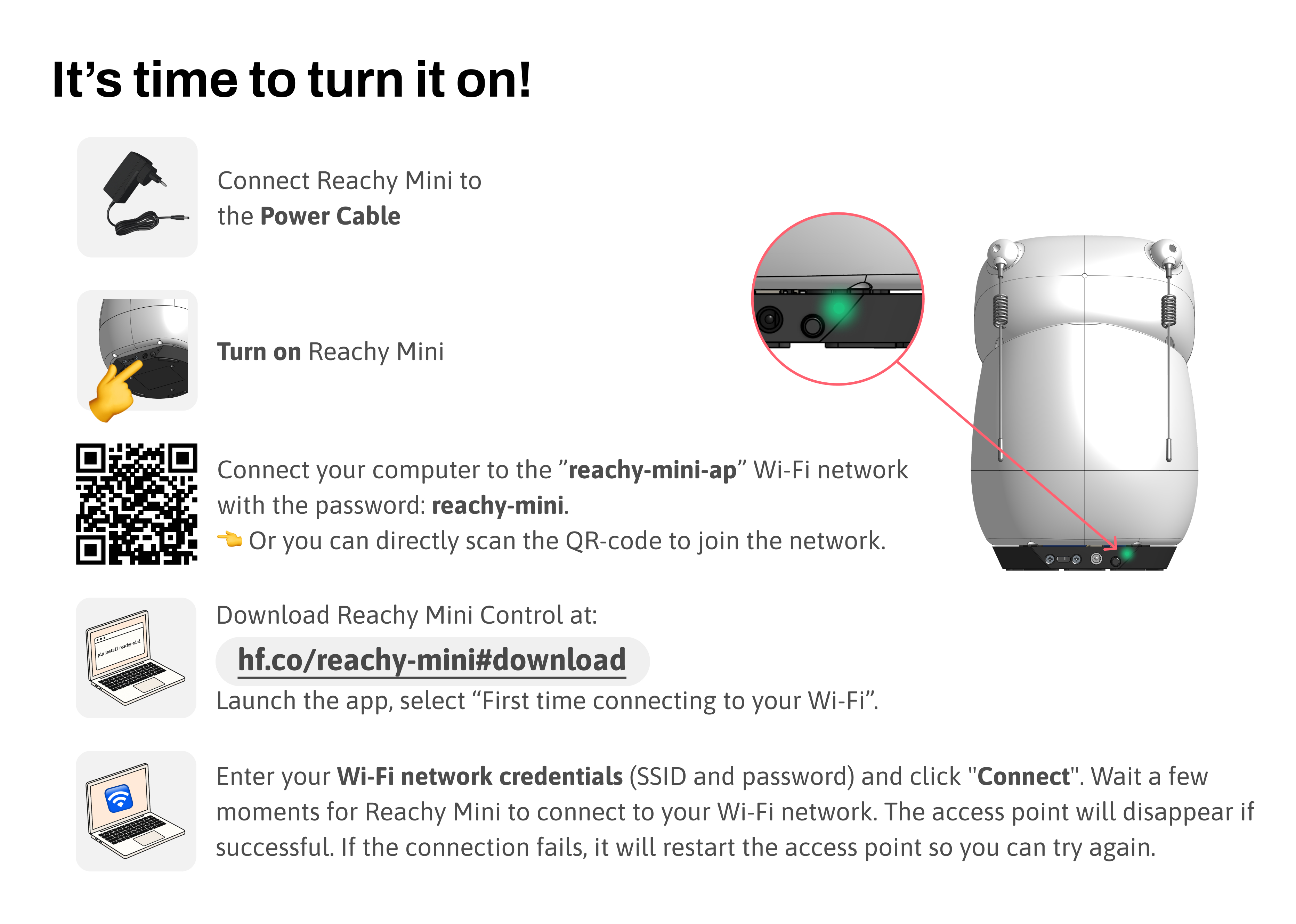 It’s time to turn it on!

Connect Reachy Mini to the Power Cable

Turn on Reachy Mini

Connect your computer to the ”reachy-mini-ap” Wi-Fi network with the password: reachy-mini.
👈 Or you can directly scan the QR-code to join the network.

pip install reachy-mini

Download Reachy Mini Control at:
hf.co/reachy-mini#download
Launch the app, select “First time connecting to your Wi-Fi”.

Enter your Wi-Fi network credentials (SSID and password) and click "Connect". Wait a few moments for Reachy Mini to connect to your Wi-Fi network. The access point will disappear if successful. If the connection fails, it will restart the access point so you can try again.